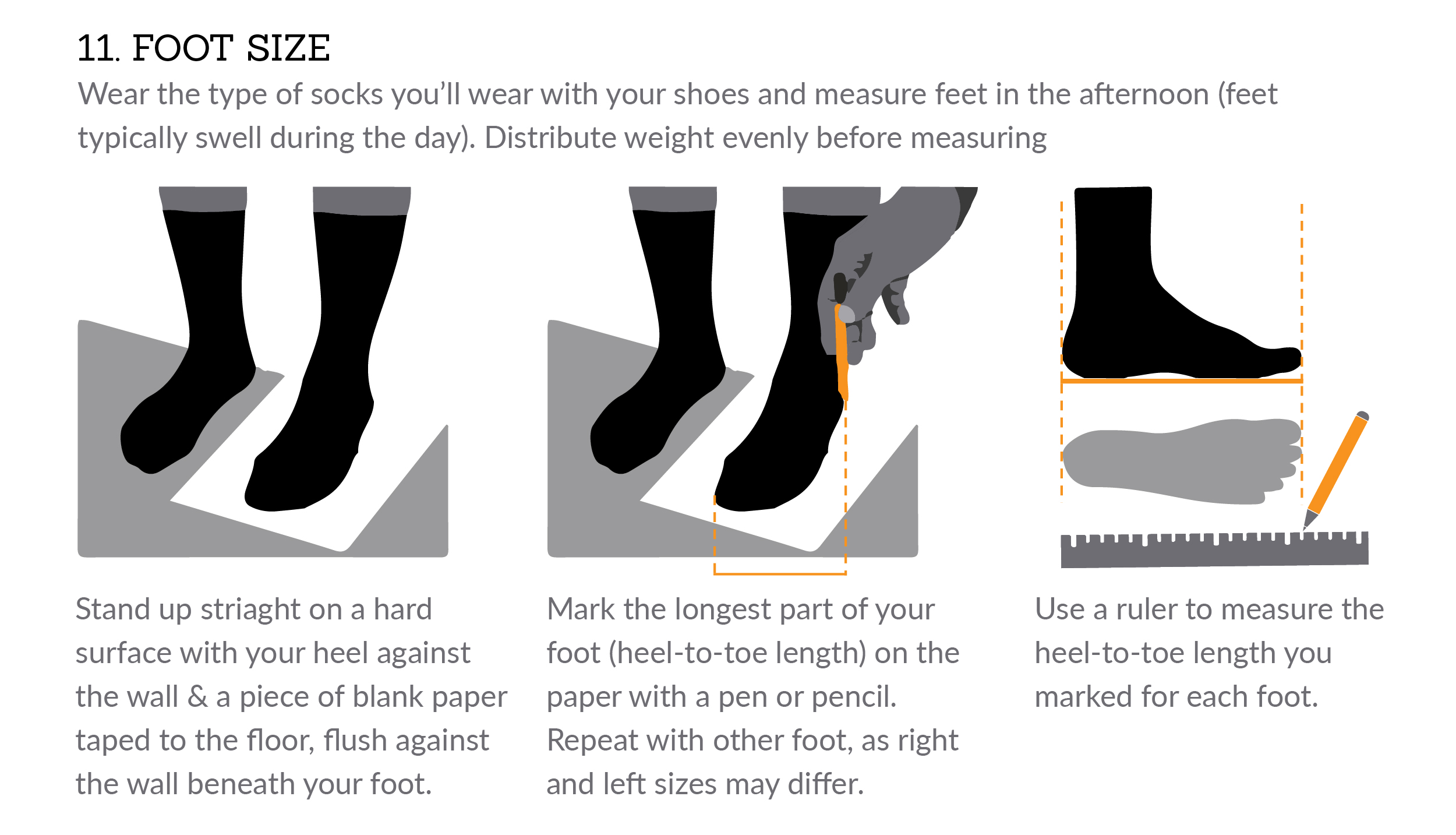 11. FOOT SIZE

Wear the type of socks you'll wear with your shoes and measure feet in the afternoon (feet typically swell during the day). Distribute weight evenly before measuring

Stand up striaght on a hard surface with your heel against the wall & a piece of blank paper taped to the floor, flush against the wall beneath your foot.

Mark the longest part of your foot (heel-to-toe length) on the paper with a pen or pencil. Repeat with other foot, as right and left sizes may differ.

Use a ruler to measure the heel-to-toe length you marked for each foot.